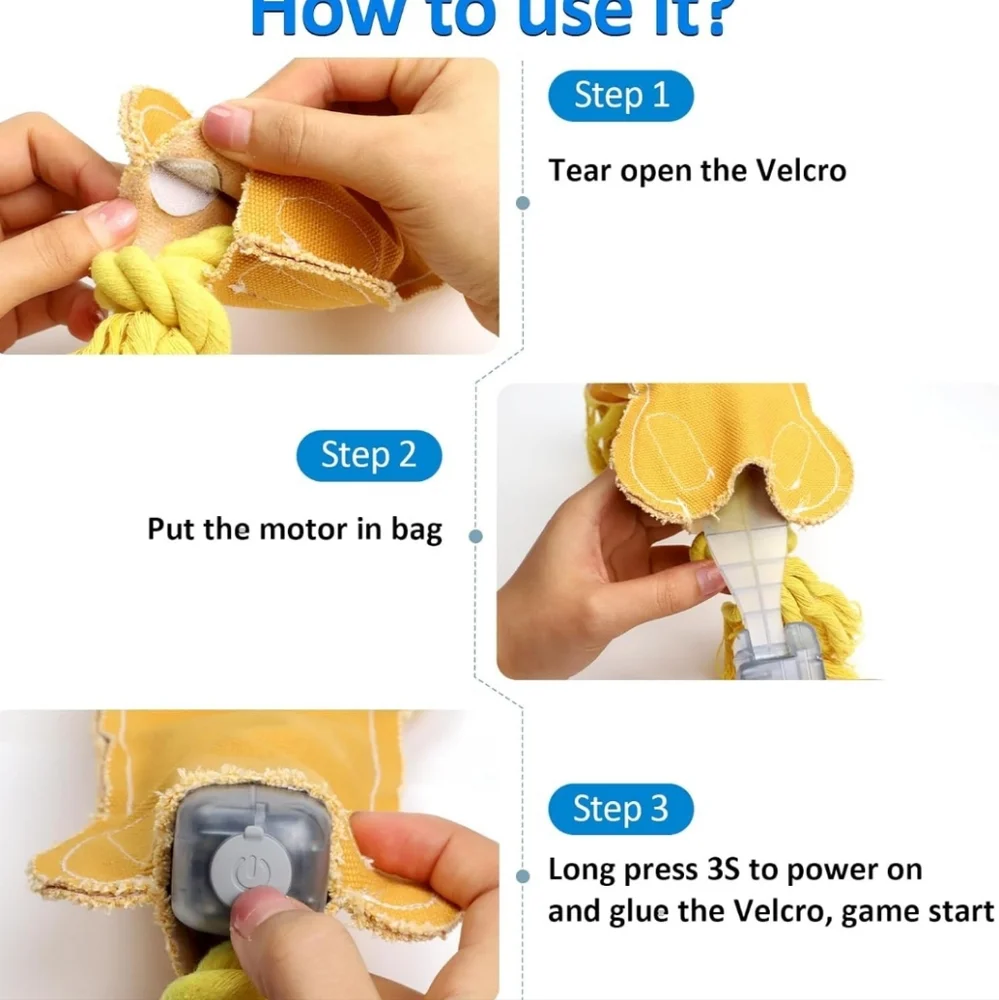 How to use it?

Step 1

Tear open the Velcro

Step 2

Put the motor in bag

Step 3

Long press 3S to power on and glue the Velcro, game start